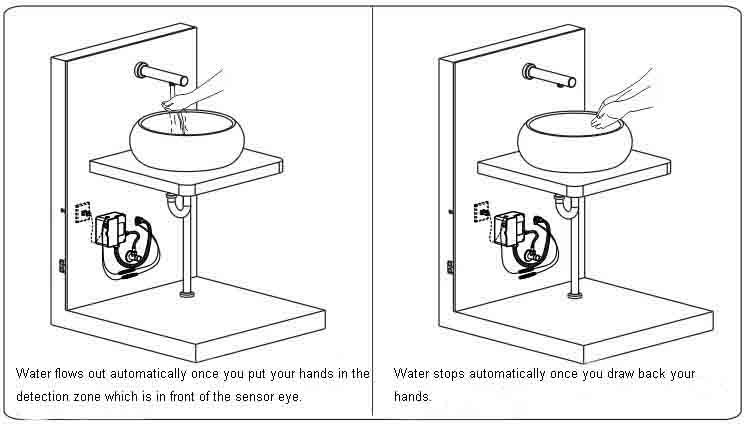 Water flows out automatically once you put your hands in the detection zone which is in front of the sensor eye.

Water stops automatically once you draw back your hands.