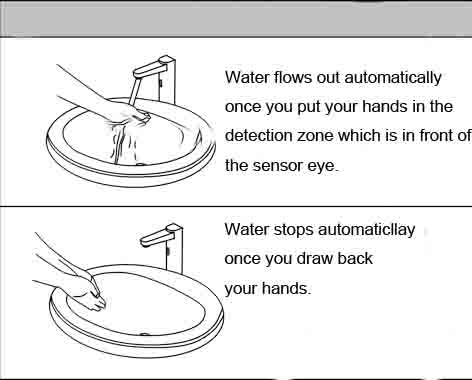 Water flows out automatically once you put your hands in the detection zone which is in front of the sensor eye.

Water stops automaticllay once you draw back your hands.