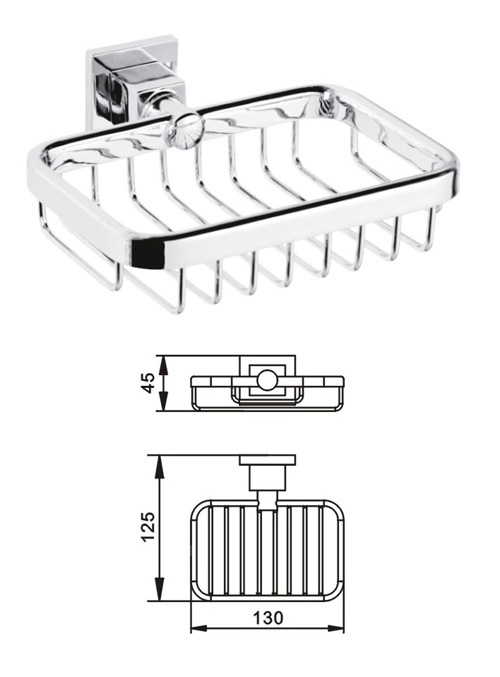 45

125

130