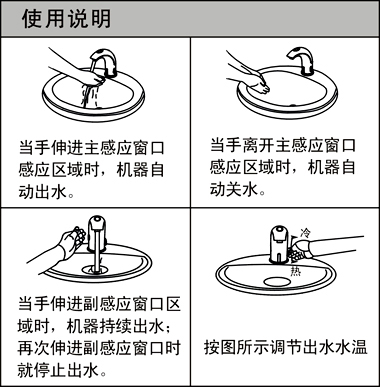 使用说明

当手伸进主感应窗口感应区域时，机器自动出水。

当手离开主感应窗口感应区域时，机器自动关水。

当手伸进副感应窗口区域时，机器持续出水；再次伸进副感应窗口时就停止出水。

冷

热

按图所示调节出水水温