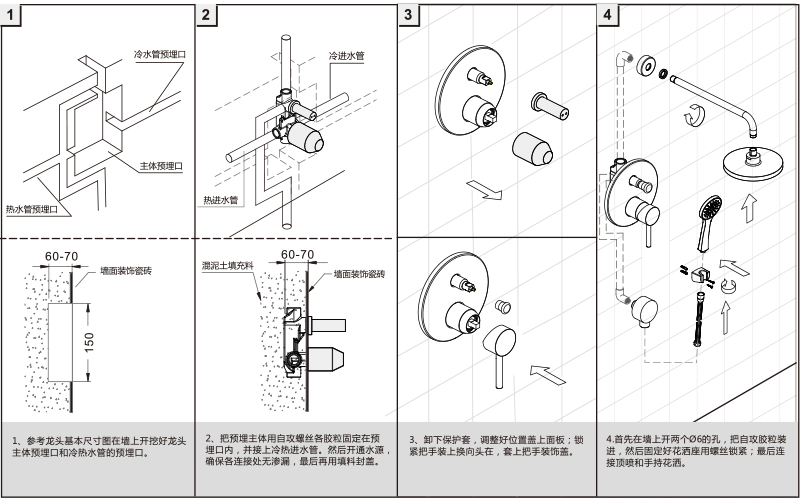 1

冷水管预埋口

主体预埋口

热水管预埋口

60-70

墙面装饰瓷砖

150

1、参考龙头基本尺寸图在墙上开挖好龙头主体预埋口和冷热水管的预埋口。

2

冷进水管

热进水管

混泥土填充料

60-70

墙面装饰瓷砖

2、把预埋主体用自攻螺丝各胶粒固定在预埋口内，并接上冷热进水管。然后开通水源，确保各连接处无渗漏，最后再用填料封盖。

3

3、卸下保护套，调整好位置盖上面板；锁紧把手装上换向头在，套上把手装饰盖。

4

4.首先在墙上开两个Ø6的孔，把自攻胶粒装进，然后固定好花洒座用螺丝锁紧；最后连接顶喷和手持花洒。